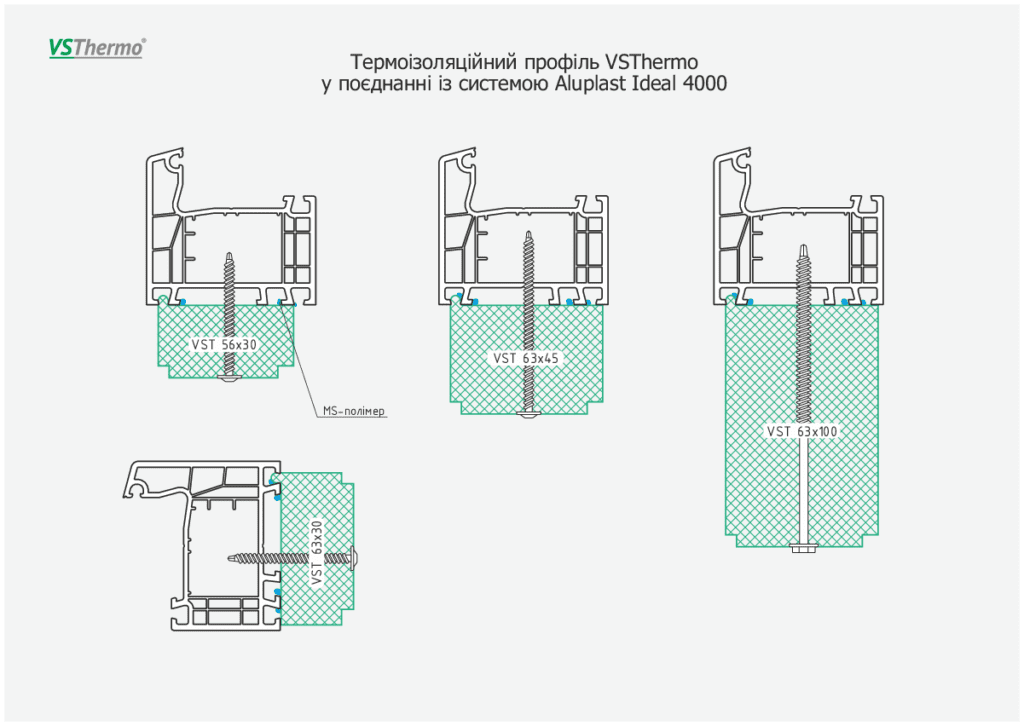 VSThermo®

Термоізоляційний профіль VSThermo
у поєднанні із системою Aluplast Ideal 4000

VST 56x30

MS-полімер

VST 63x45

VST 63x100

VST 63x30