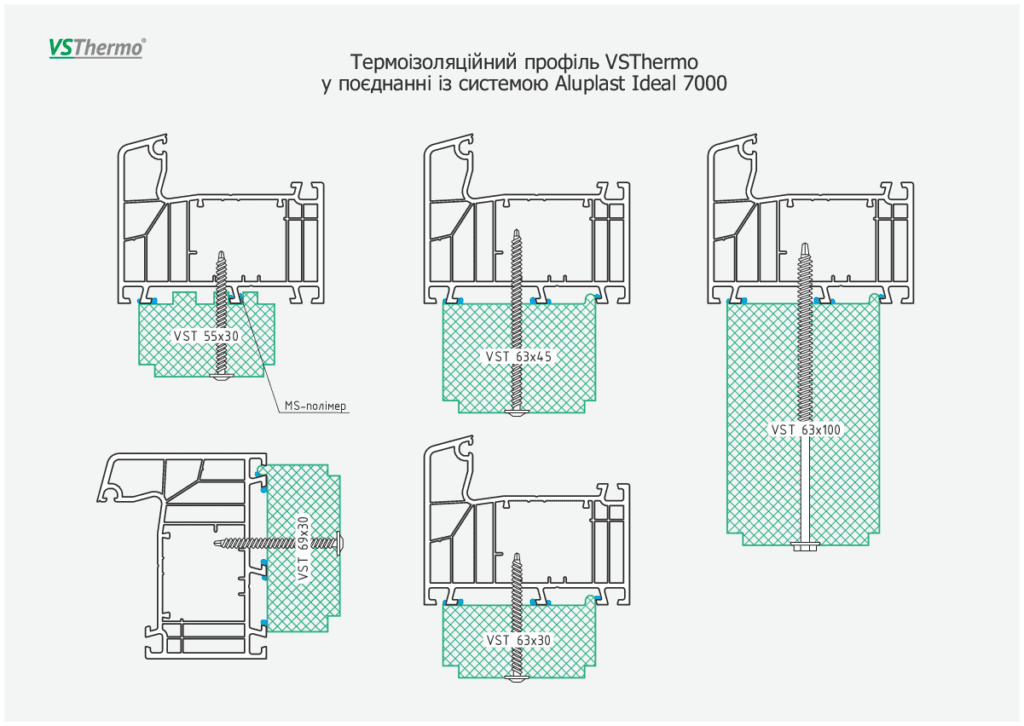 VSThermo®

Термоізоляційний профіль VSThermo у поєднанні із системою Aluplast Ideal 7000

VST 55x30

MS-полімер

VST 63x45

VST 63x100

VST 69x30

VST 63x30