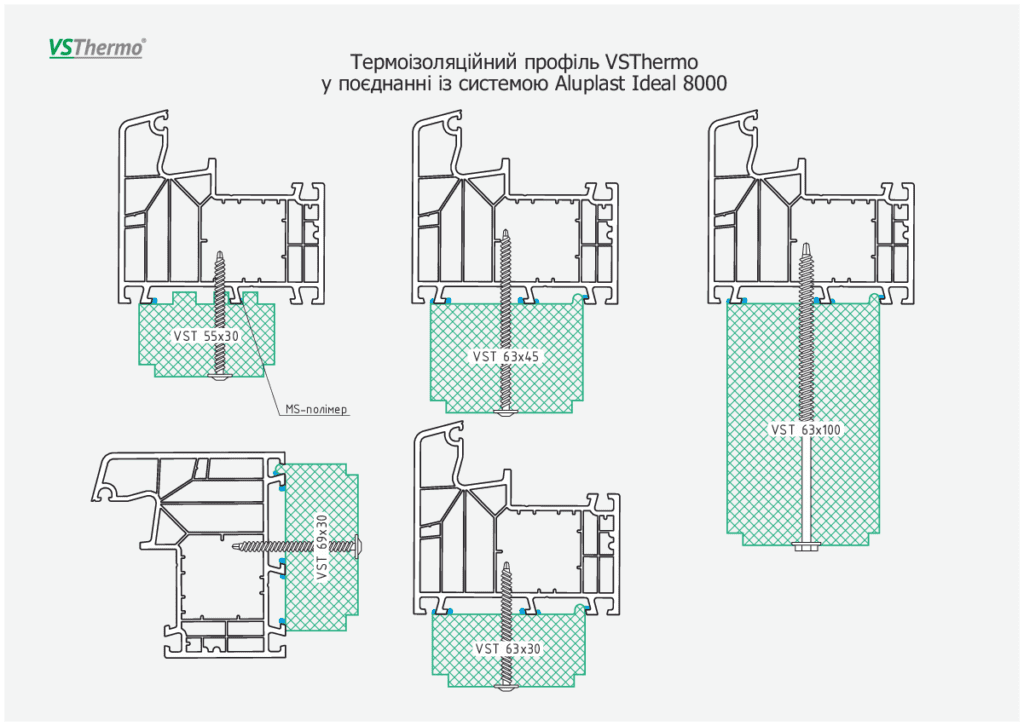 VSThermo®

Термоізоляційний профіль VSThermo
у поєднанні із системою Aluplast Ideal 8000

VST 55x30

MS-полімер

VST 63x45

VST 63x100

VST 69x30

VST 63x30