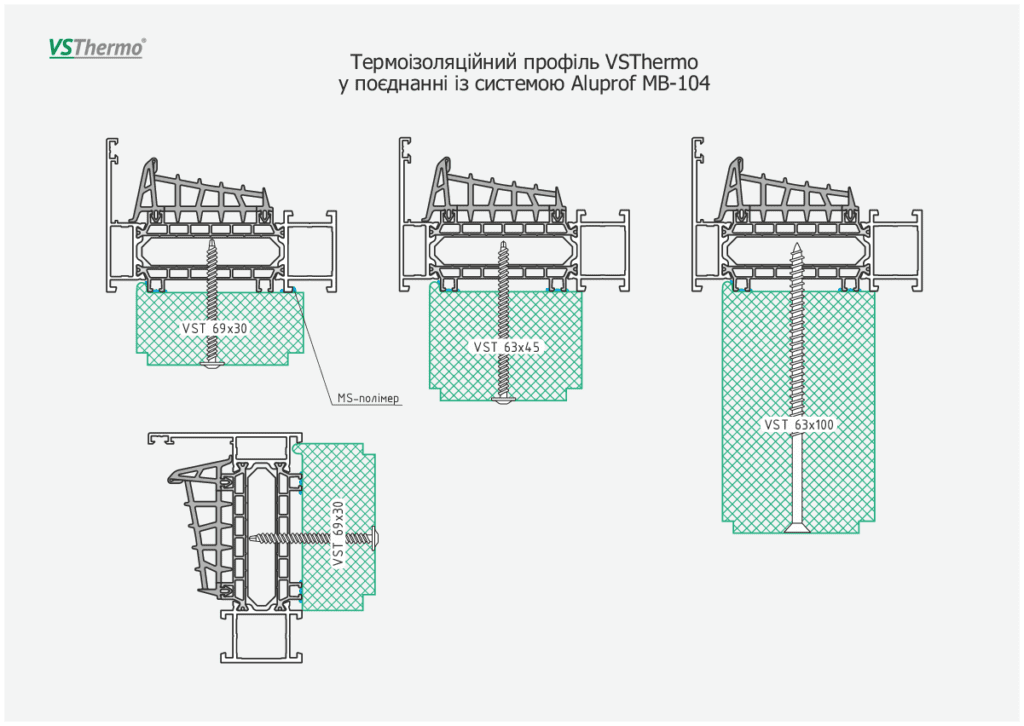 VSThermo®

Термоізоляційний профіль VSThermo
у поєднанні із системою Aluprof MB-104

VST 69x30

MS-полімер

VST 63x45

VST 63x100

VST 69x30