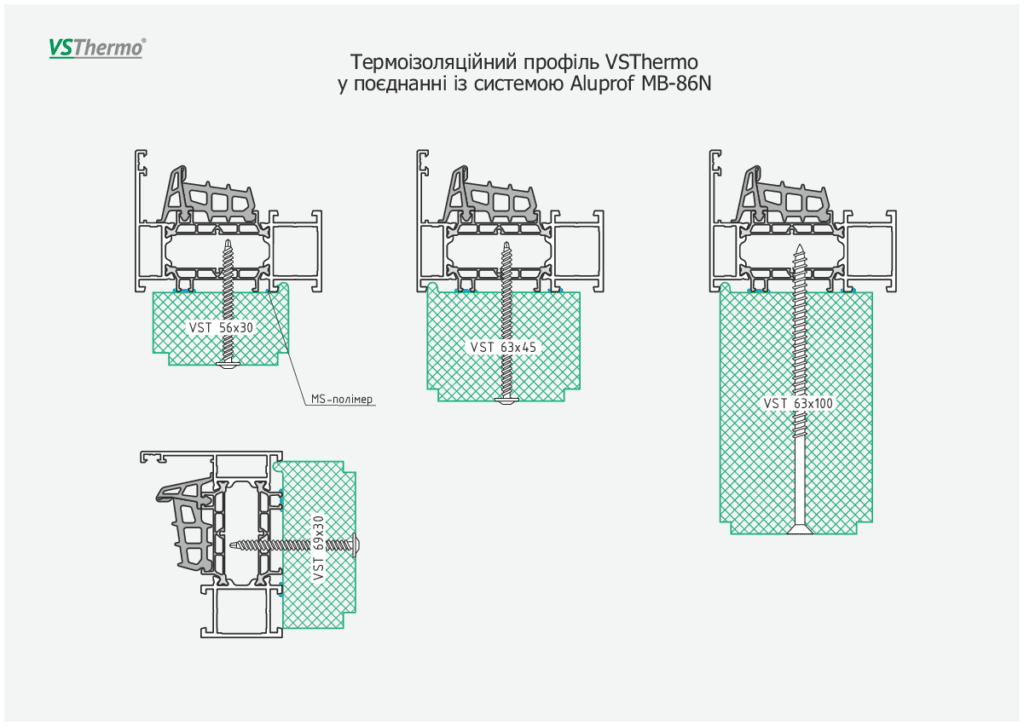 VSThermo®

Термоізоляційний профіль VSThermo
у поєднанні із системою Aluprof MB-86N

VST 56x30

MS-полімер

VST 63x45

VST 63x100

VST 69x30