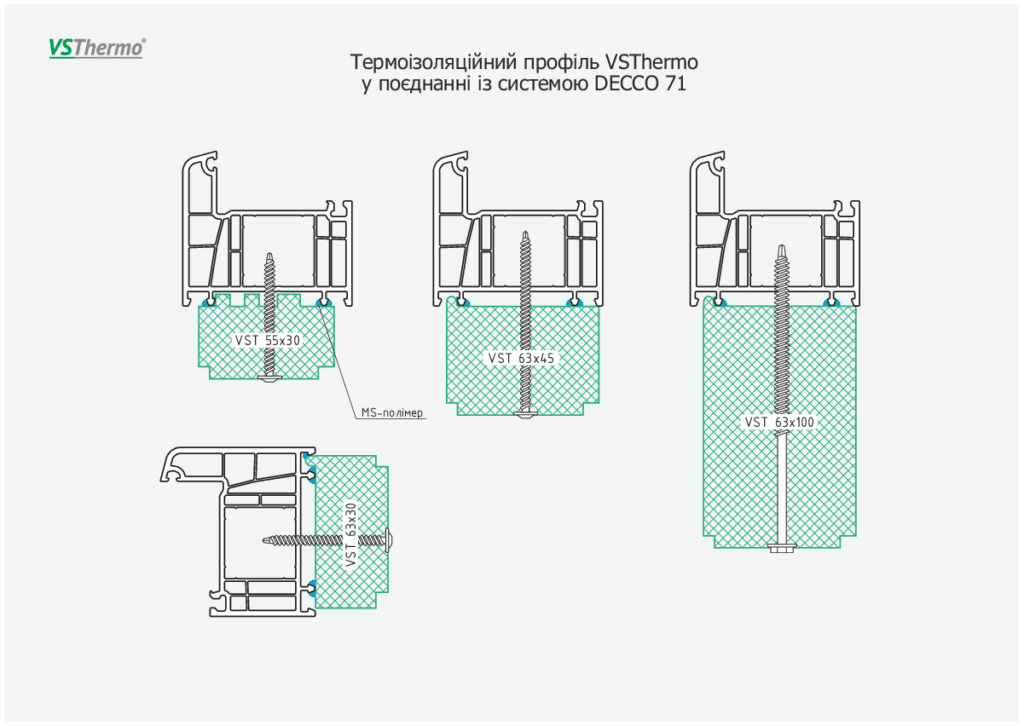 VSThermo®

Термоізоляційний профіль VSThermo
у поєднанні із системою DECCO 71

VST 55x30

MS-полімер

VST 63x45

VST 63x100

VST 63x30