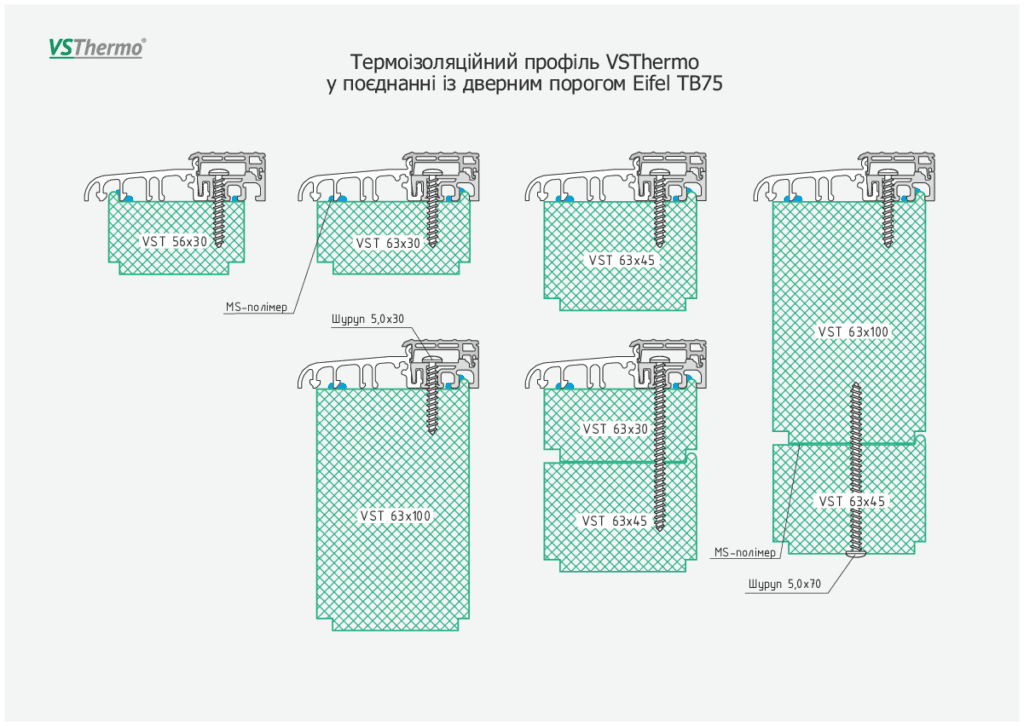 VSThermo®

Термоізоляційний профіль VSThermo
у поєднанні із дверним порогом Eifel TB75

VST 56x30

VST 63x30

MS-полімер

VST 63x45

VST 63x100

Шуруп 5,0x30

VST 63x100

VST 63x30

VST 63x45

VST 63x45

MS-полімер

Шуруп 5,0x70