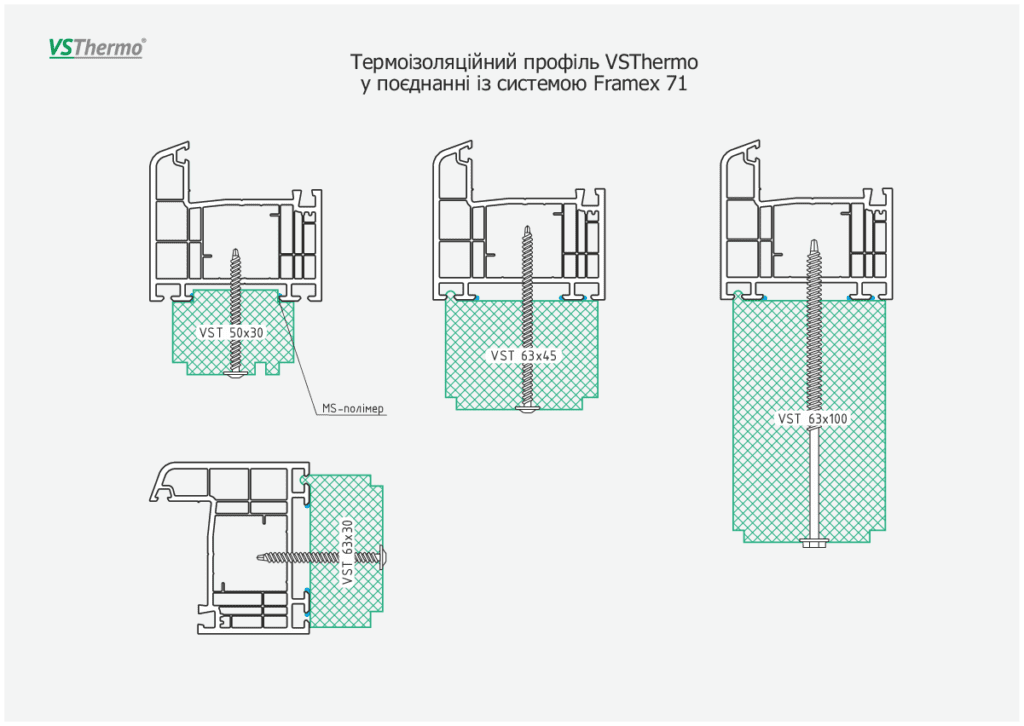 VSThermo®

Термоізоляційний профіль VSThermo
у поєднанні із системою Framex 71

VST 50x30

MS-полімер

VST 63x45

VST 63x100

VST 63x30