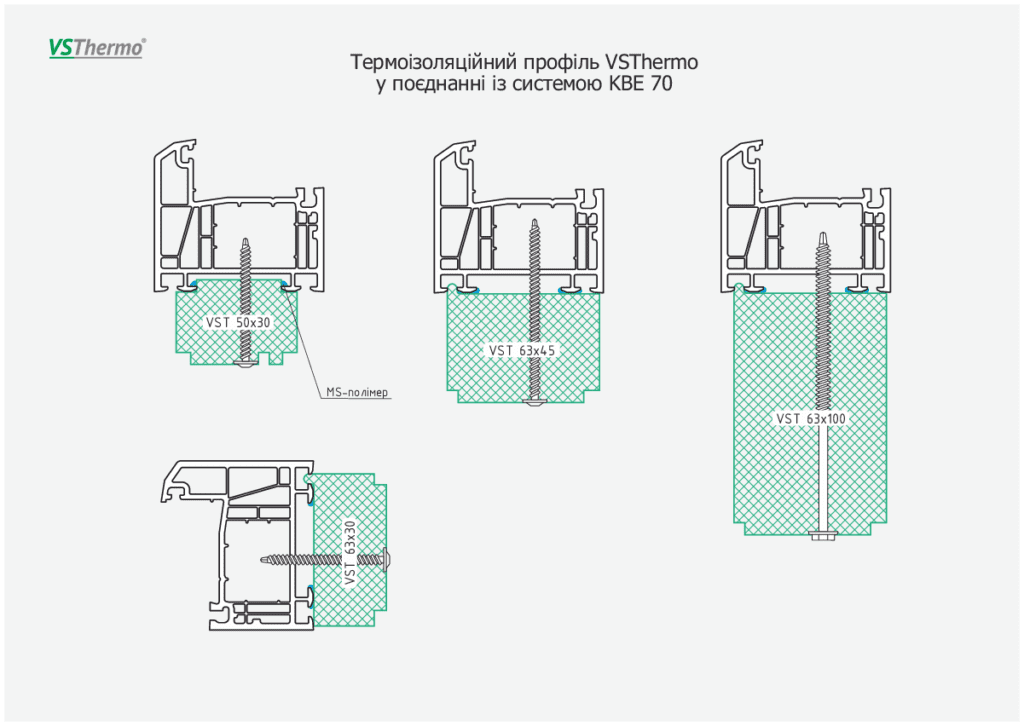 VSThermo®

Термоізоляційний профіль VSThermo
у поєднанні із системою KBE 70

VST 50x30

MS-полімер

VST 63x45

VST 63x100

VST 63x30