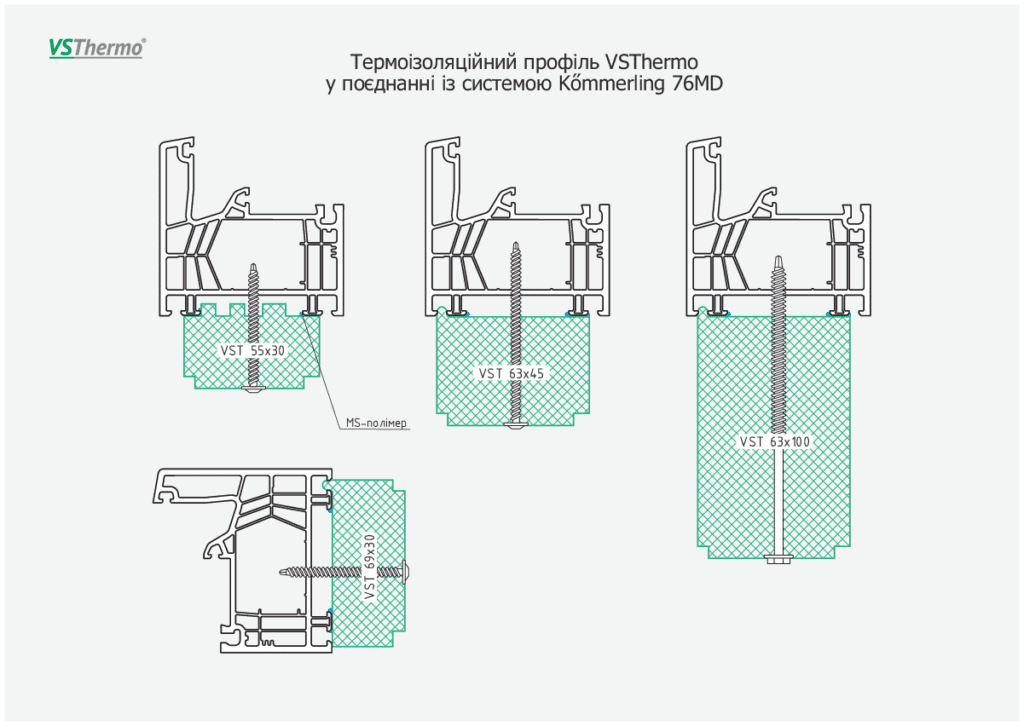 VSThermo®

Термоізоляційний профіль VSThermo
у поєднанні із системою Kőmmerling 76MD

VST 55x30

MS-полімер

VST 63x45

VST 63x100

VST 69x30