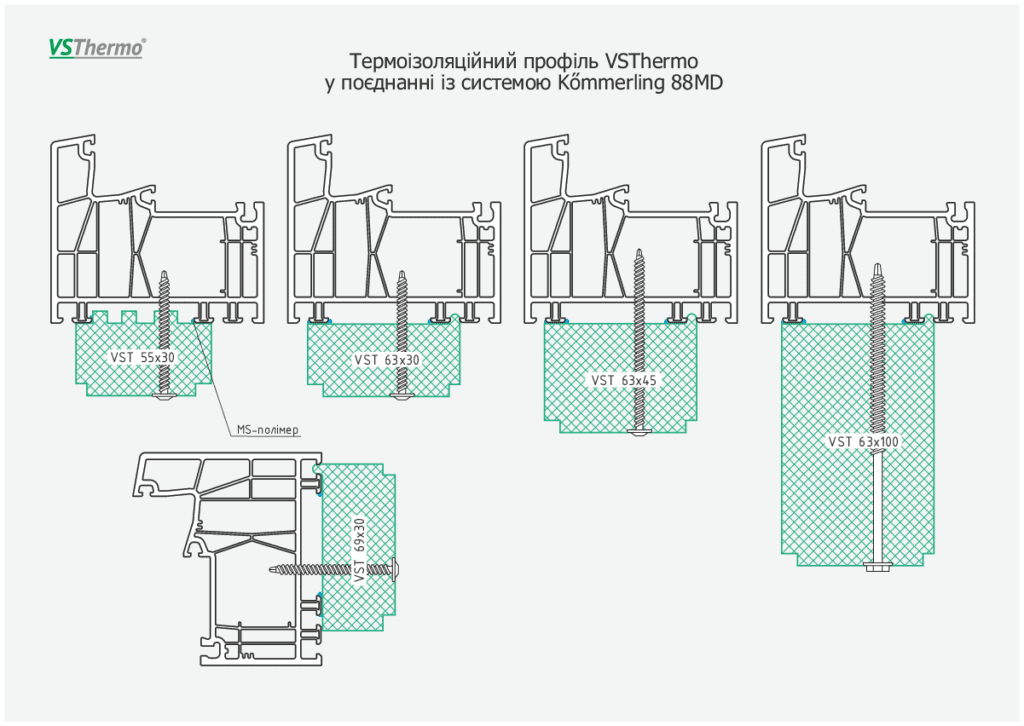 VSThermo®

Термоізоляційний профіль VSThermo
у поєднанні із системою Kőmmerling 88MD

VST 55x30

VST 63x30

VST 63x45

VST 63x100

MS-полімер

VST 69x30