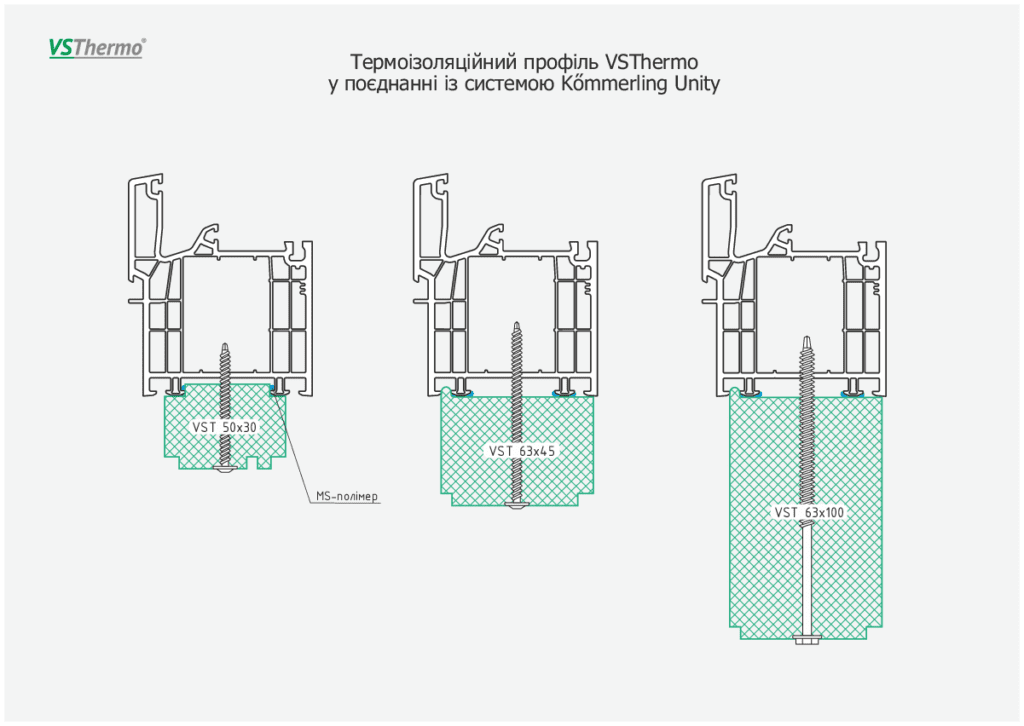 VSThermo®

Термоізоляційний профіль VSThermo
у поєднанні із системою Kőmmerling Unity

VST 50x30

MS-полімер

VST 63x45

VST 63x100