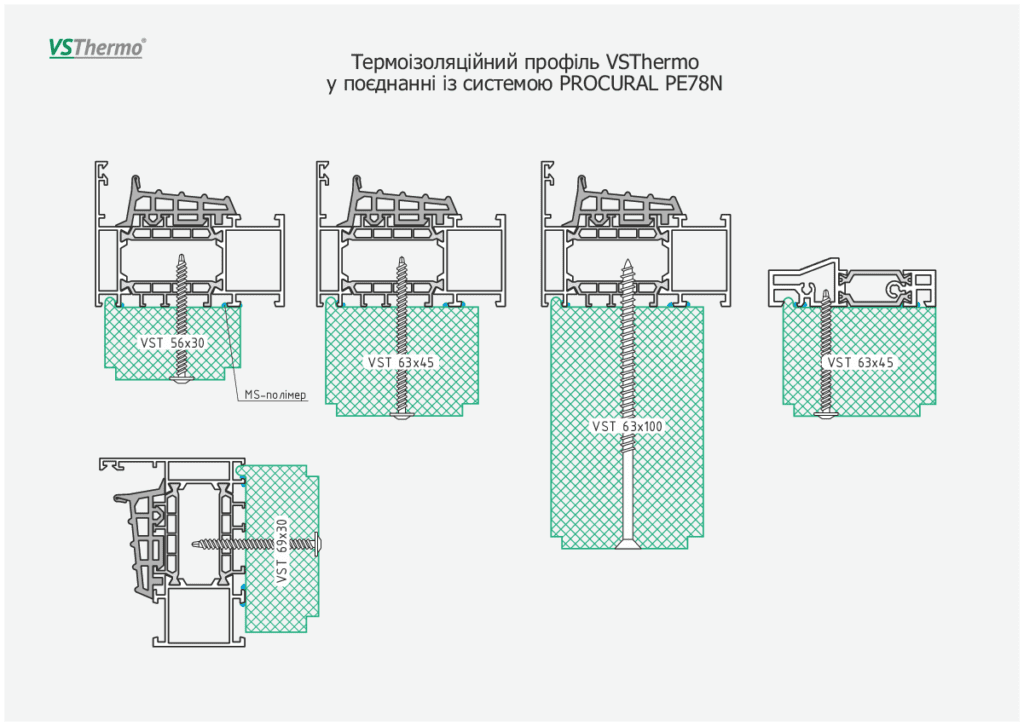 VSThermo®

Термоізоляційний профіль VSThermo
у поєднанні із системою PROCURAL PE78N

VST 56x30

MS-полімер

VST 63x45

VST 63x100

VST 63x45

VST 69x30