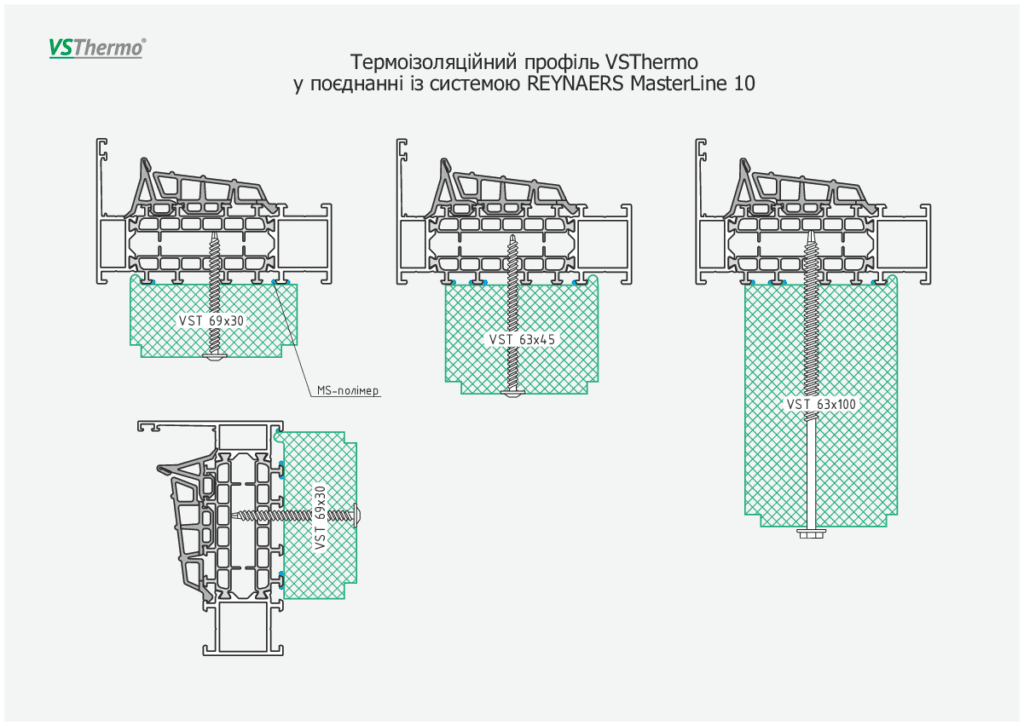 VSThermo®

Термоізоляційний профіль VSThermo
у поєднанні із системою REYNAERS MasterLine 10

VST 69x30

MS-полімер

VST 63x45

VST 63x100

VST 69x30