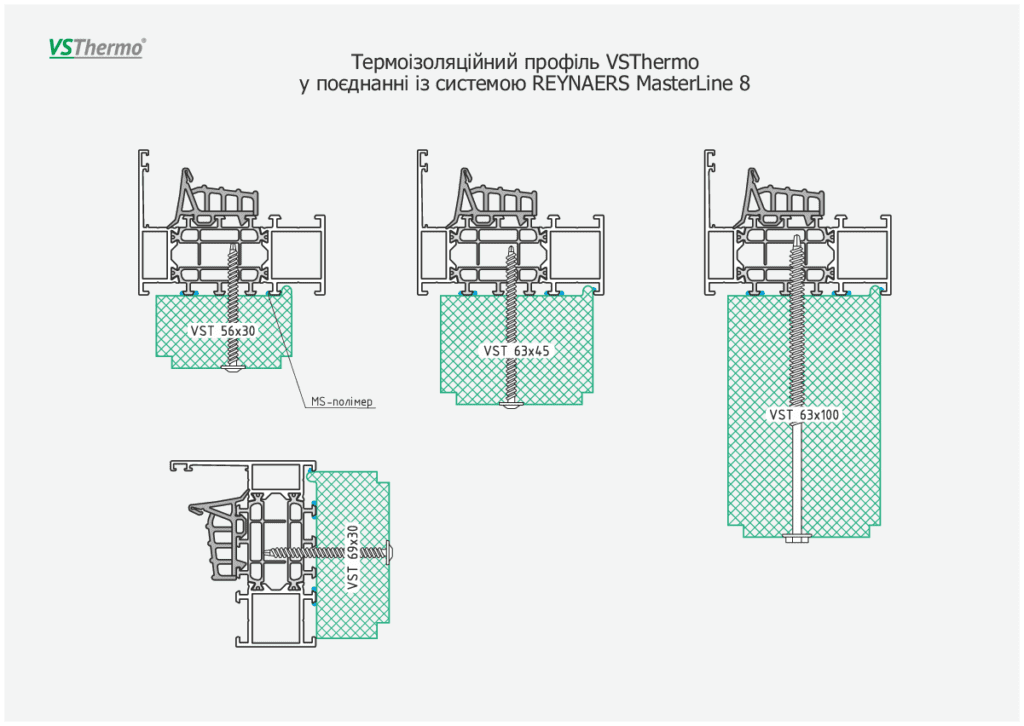 VSThermo®

Термоізоляційний профіль VSThermo
у поєднанні із системою REYNAERS MasterLine 8

VST 56x30

MS-полімер

VST 63x45

VST 63x100

VST 69x30