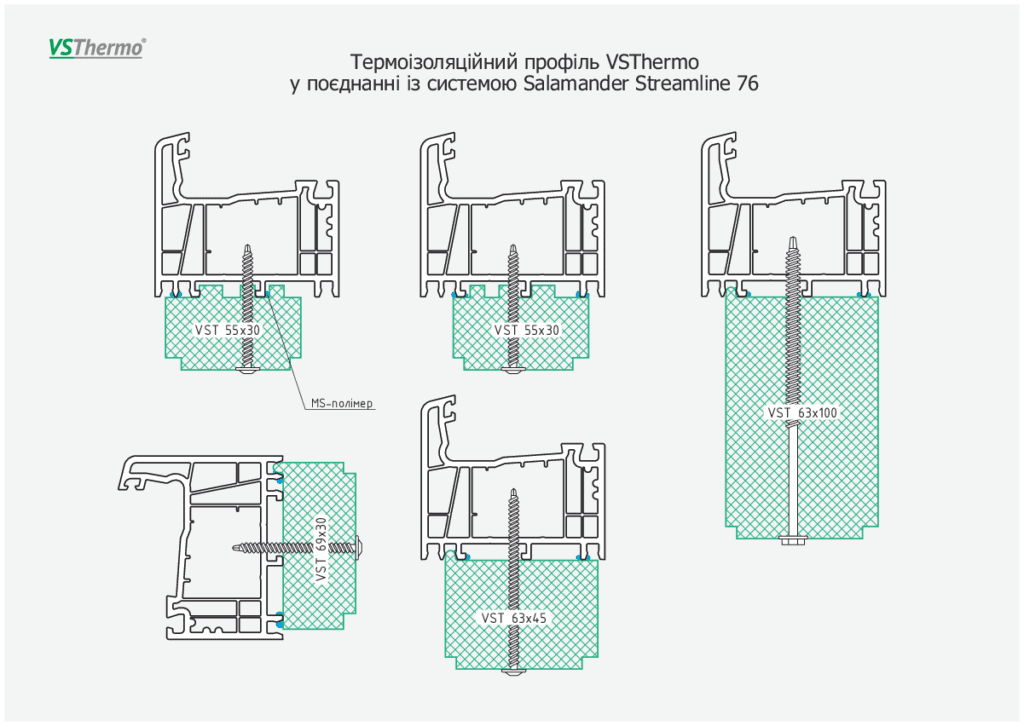 VSThermo®

Термоізоляційний профіль VSThermo
у поєднанні із системою Salamander Streamline 76

VST 55x30

MS-полімер

VST 55x30

VST 63x100

VST 69x30

VST 63x45