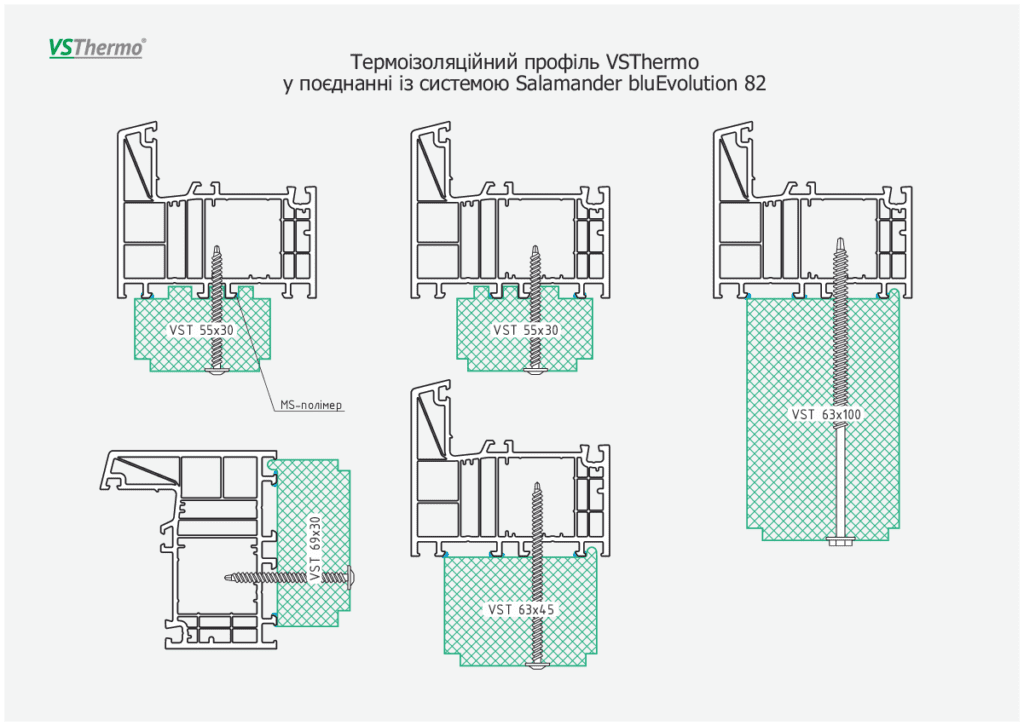 VSThermo®

Термоізоляційний профіль VSThermo
у поєднанні із системою Salamander bluEvolution 82

VST 55x30

MS-полімер

VST 55x30

VST 63x100

VST 69x30

VST 63x45