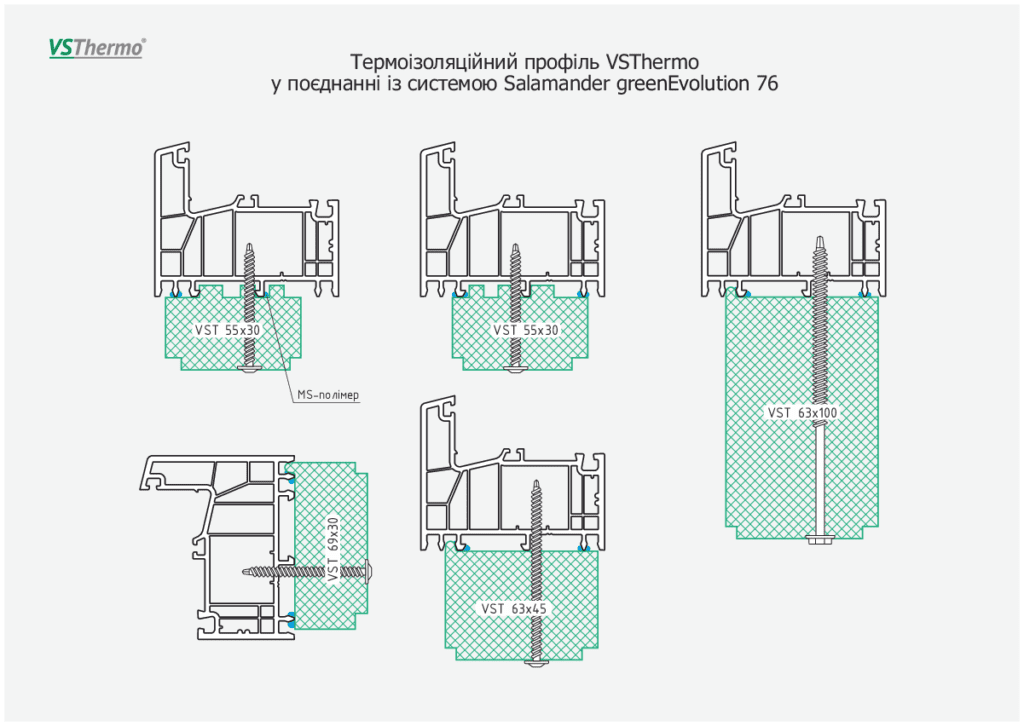 VSThermo®

Термоізоляційний профіль VSThermo
у поєднанні із системою Salamander greenEvolution 76

VST 55x30

MS-полімер

VST 55x30

VST 63x100

VST 69x30

VST 63x45