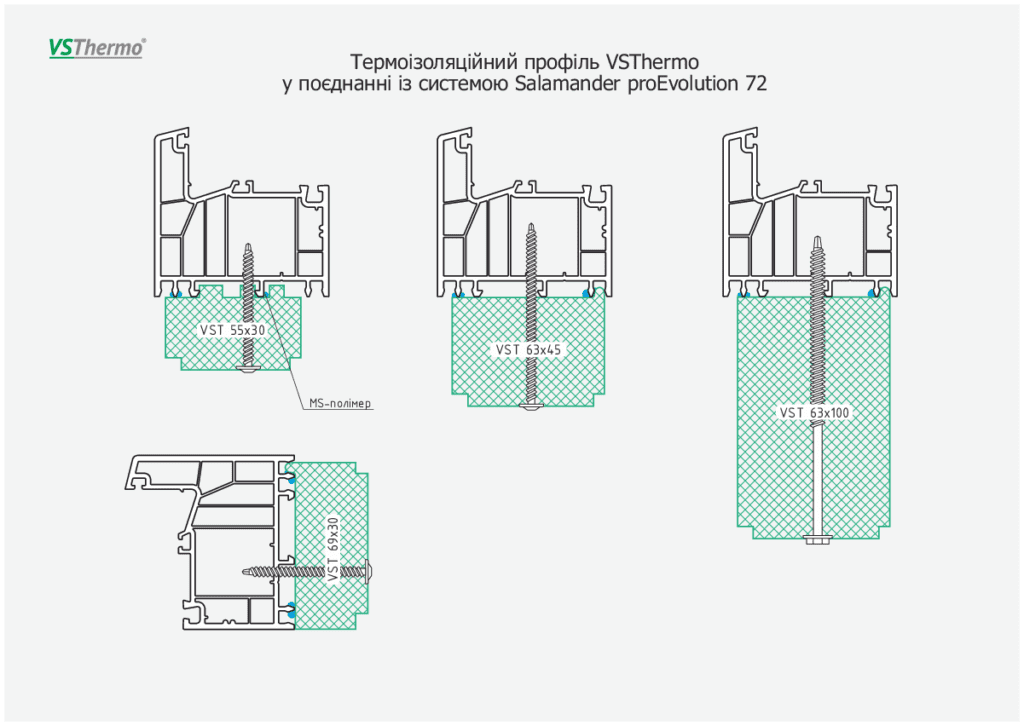 VSThermo®

Термоізоляційний профіль VSThermo
у поєднанні із системою Salamander proEvolution 72

VST 55x30

MS-полімер

VST 63x45

VST 63x100

VST 69x30