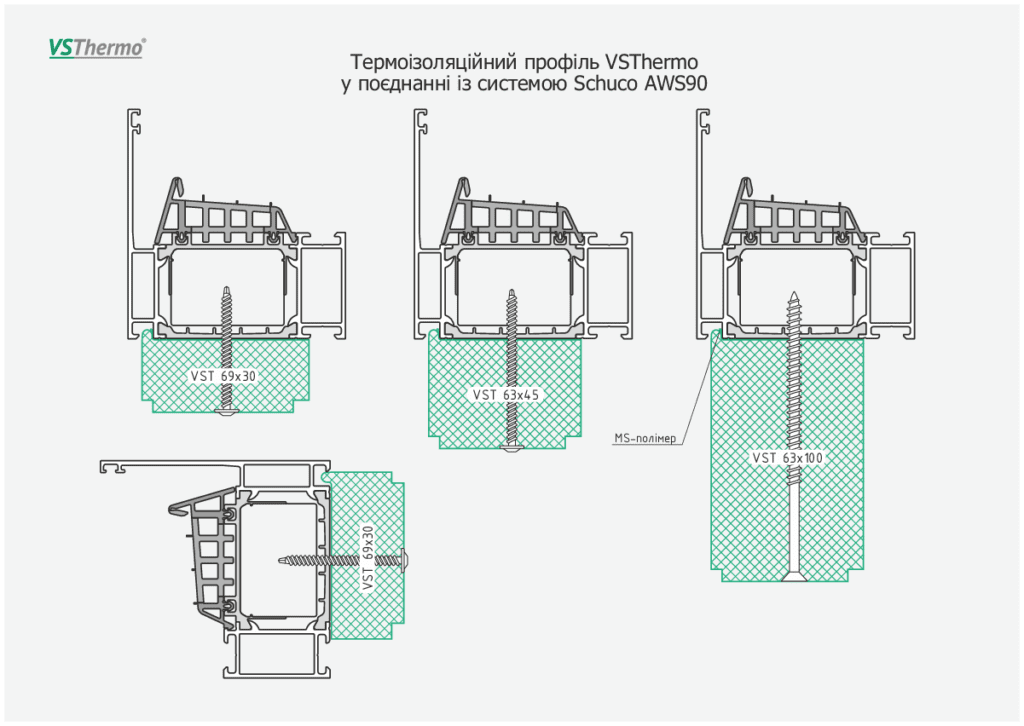 VSThermo®

Термоізоляційний профіль VSThermo
у поєднанні із системою Schuco AWS90

VST 69x30

VST 63x45

MS-полімер

VST 63x100

VST 69x30