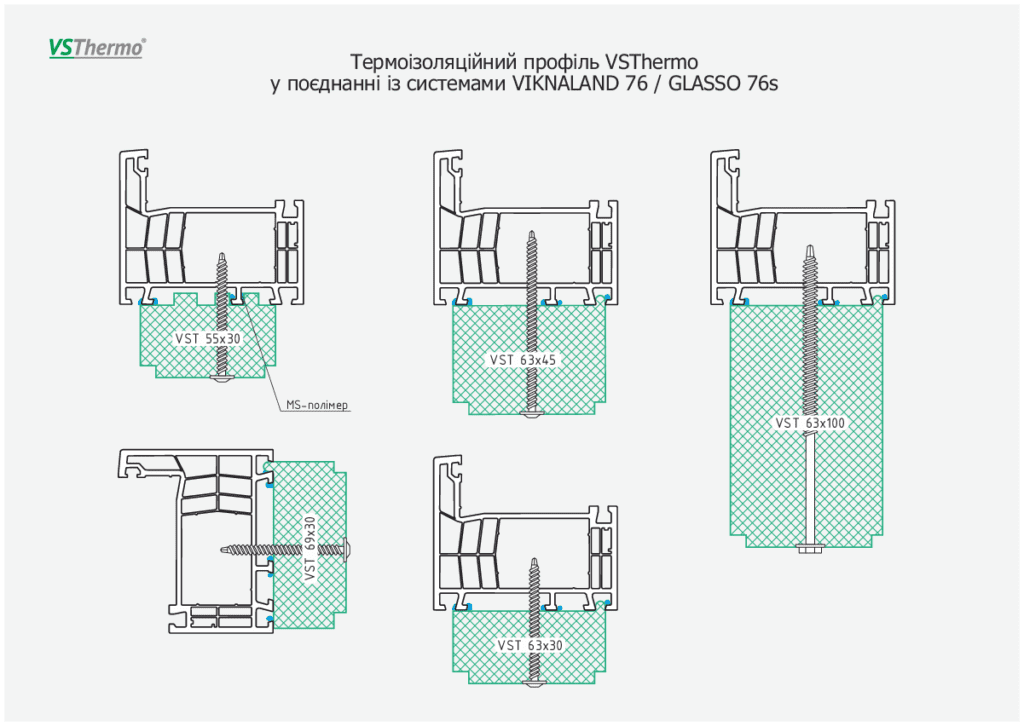 VSThermo®

Термоізоляційний профіль VSThermo
у поєднанні із системами VIKNALAND 76 / GLASSO 76s

VST 55x30

MS-полімер

VST 63x45

VST 63x100

VST 69x30

VST 63x30