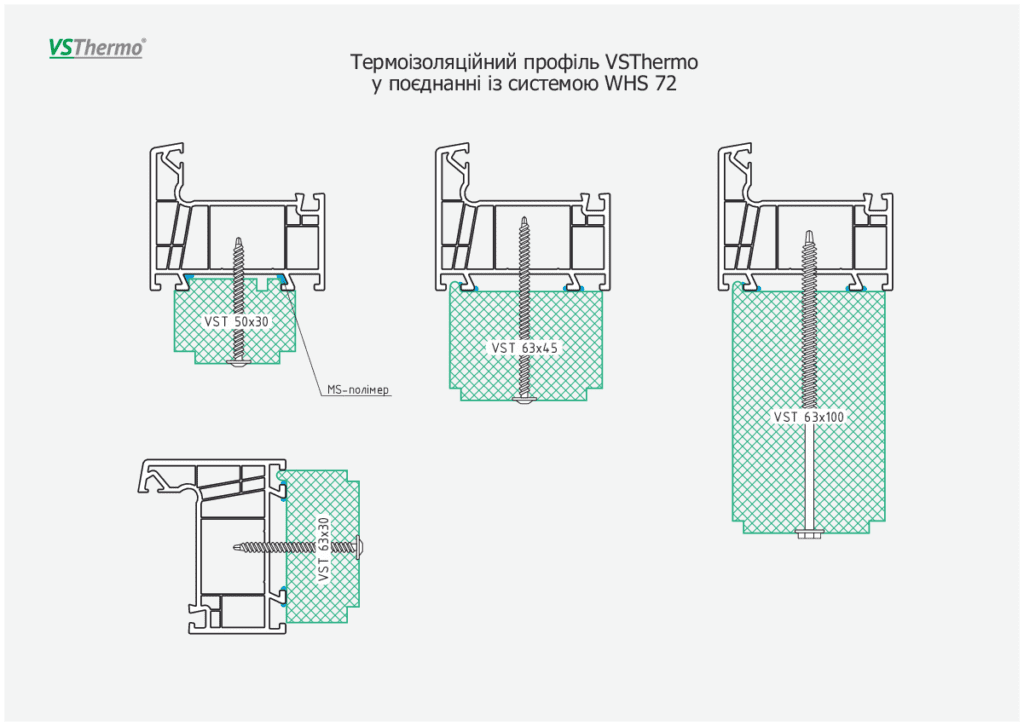 VSThermo®

Термоізоляційний профіль VSThermo
у поєднанні із системою WHS 72

VST 50x30

MS-полімер

VST 63x45

VST 63x100

VST 63x30