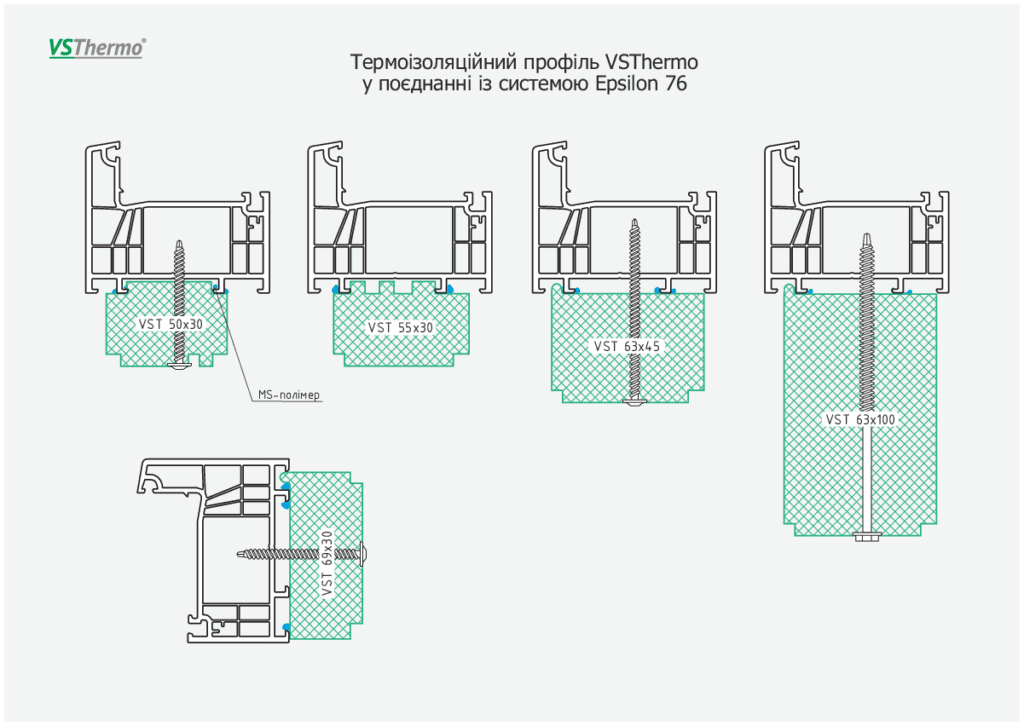 VSThermo®

Термоізоляційний профіль VSThermo
у поєднанні із системою Epsilon 76

VST 50x30

MS-полімер

VST 55x30

VST 63x45

VST 63x100

VST 69x30